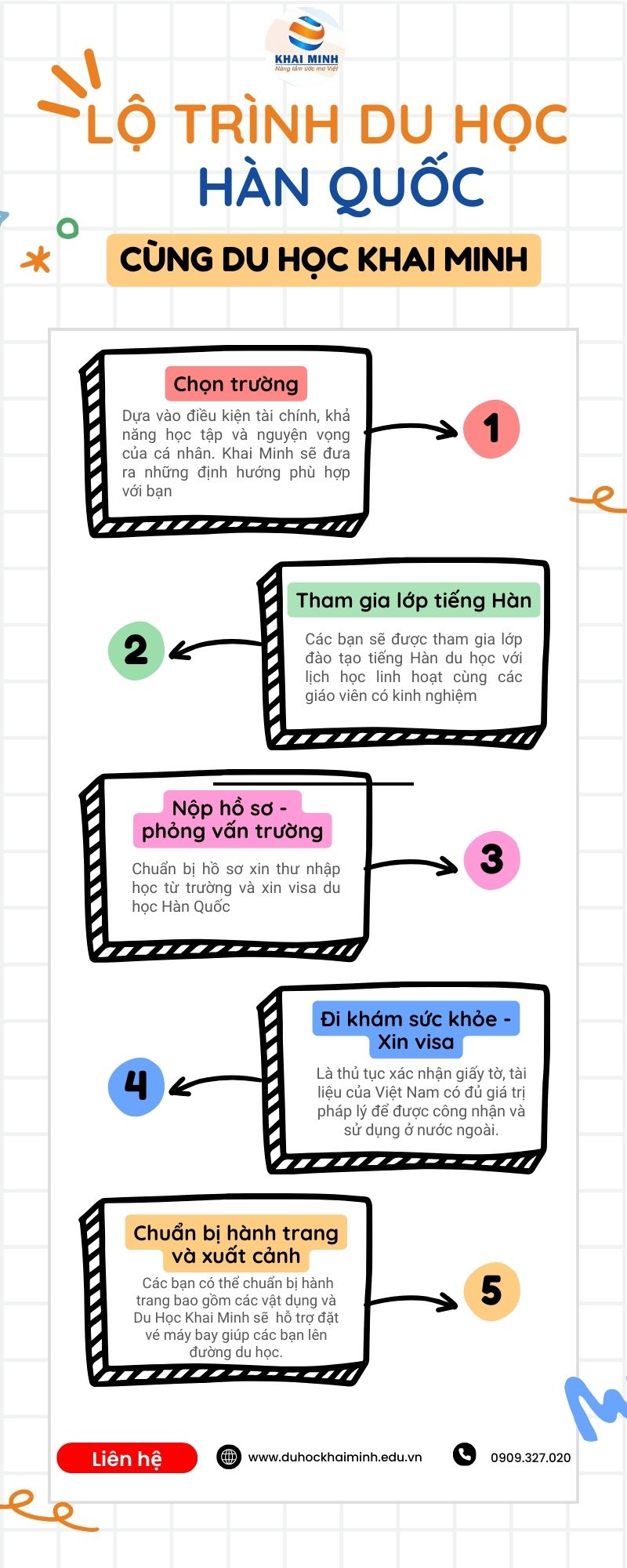 KHAI MINH
Nâng tầm ước mơ Việt

LỘ TRÌNH DU HỌC HÀN QUỐC

CÙNG DU HỌC KHAI MINH

Chọn trường
Dựa vào điều kiện tài chính, khả năng học tập và nguyện vọng của cá nhân. Khai Minh sẽ đưa ra những định hướng phù hợp với bạn

1

Tham gia lớp tiếng Hàn
Các bạn sẽ được tham gia lớp đào tạo tiếng Hàn du học với lịch học linh hoạt cùng các giáo viên có kinh nghiệm

2

Nộp hồ sơ - phỏng vấn trường
Chuẩn bị hồ sơ xin thư nhập học từ trường và xin visa du học Hàn Quốc

3

Đi khám sức khỏe - Xin visa
Là thủ tục xác nhận giấy tờ, tài liệu của Việt Nam có đủ giá trị pháp lý để được công nhận và sử dụng ở nước ngoài.

4

Chuẩn bị hành trang và xuất cảnh
Các bạn có thể chuẩn bị hành trang bao gồm các vật dụng và Du Học Khai Minh sẽ hỗ trợ đặt vé máy bay giúp các bạn lên đường du học.

5

Liên hệ
www.duhockhaiminh.edu.vn
0909.327.020